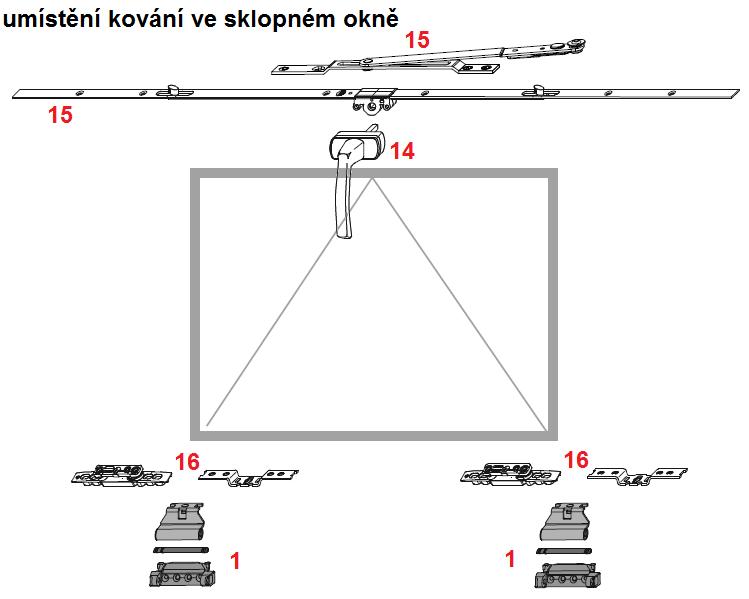 umístění kování ve sklopném okně

15

15

14

16

16

1

1